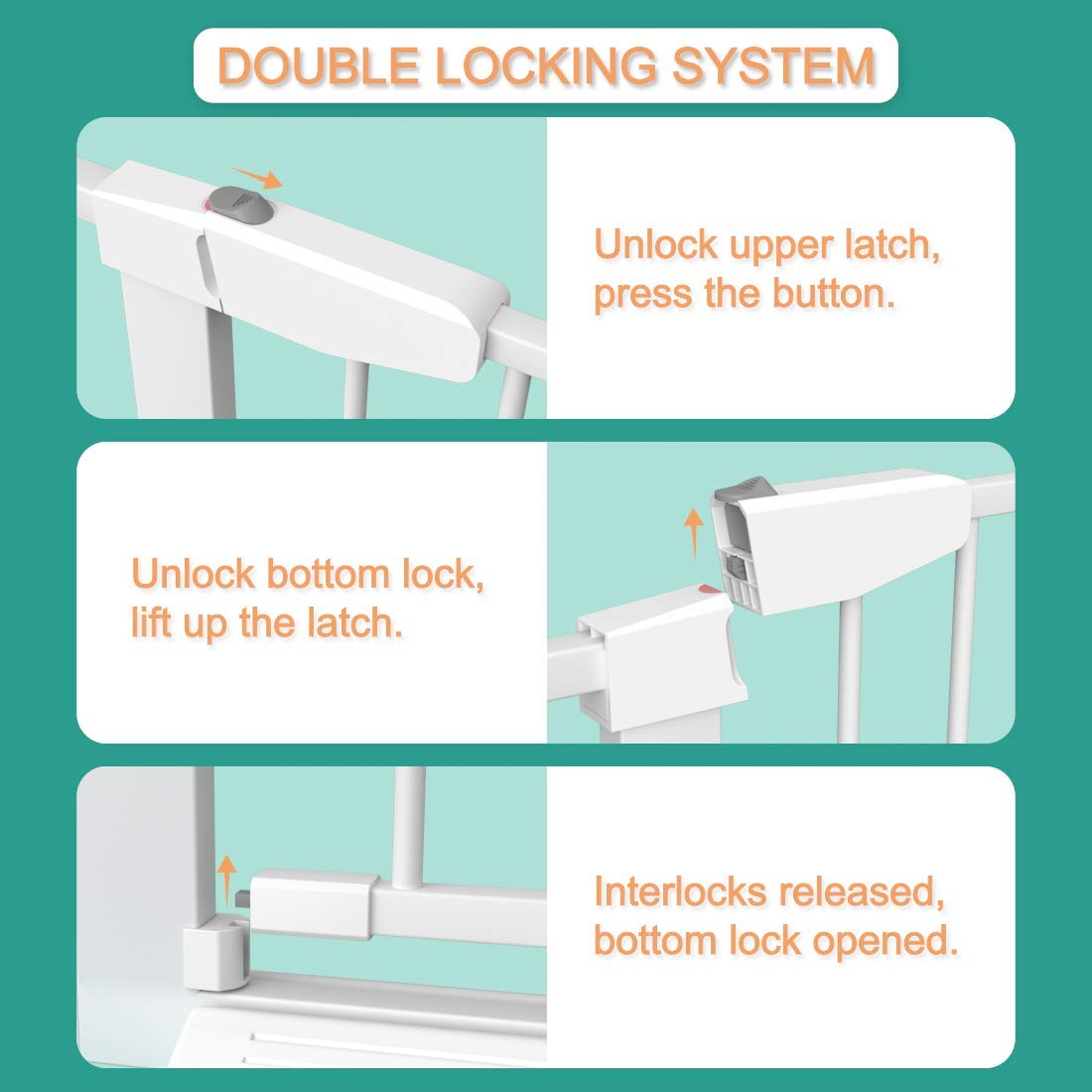 DOUBLE LOCKING SYSTEM

Unlock upper latch, press the button.

Unlock bottom lock, lift up the latch.

Interlocks released, bottom lock opened.